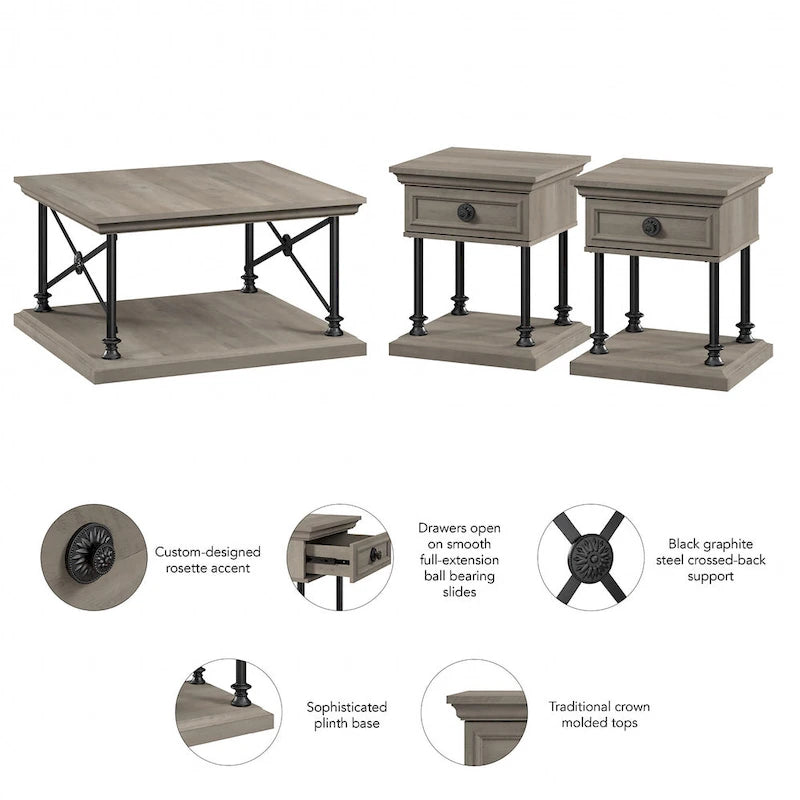 Custom-designed rosette accent

Drawers open on smooth full-extension ball bearing slides

Black graphite steel crossed-back support

Sophisticated plinth base

Traditional crown molded tops