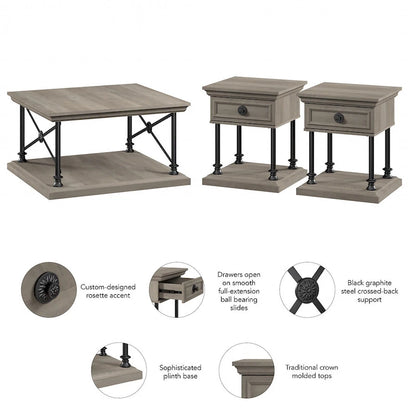 Custom-designed rosette accent

Drawers open on smooth full-extension ball bearing slides

Black graphite steel crossed-back support

Sophisticated plinth base

Traditional crown molded tops